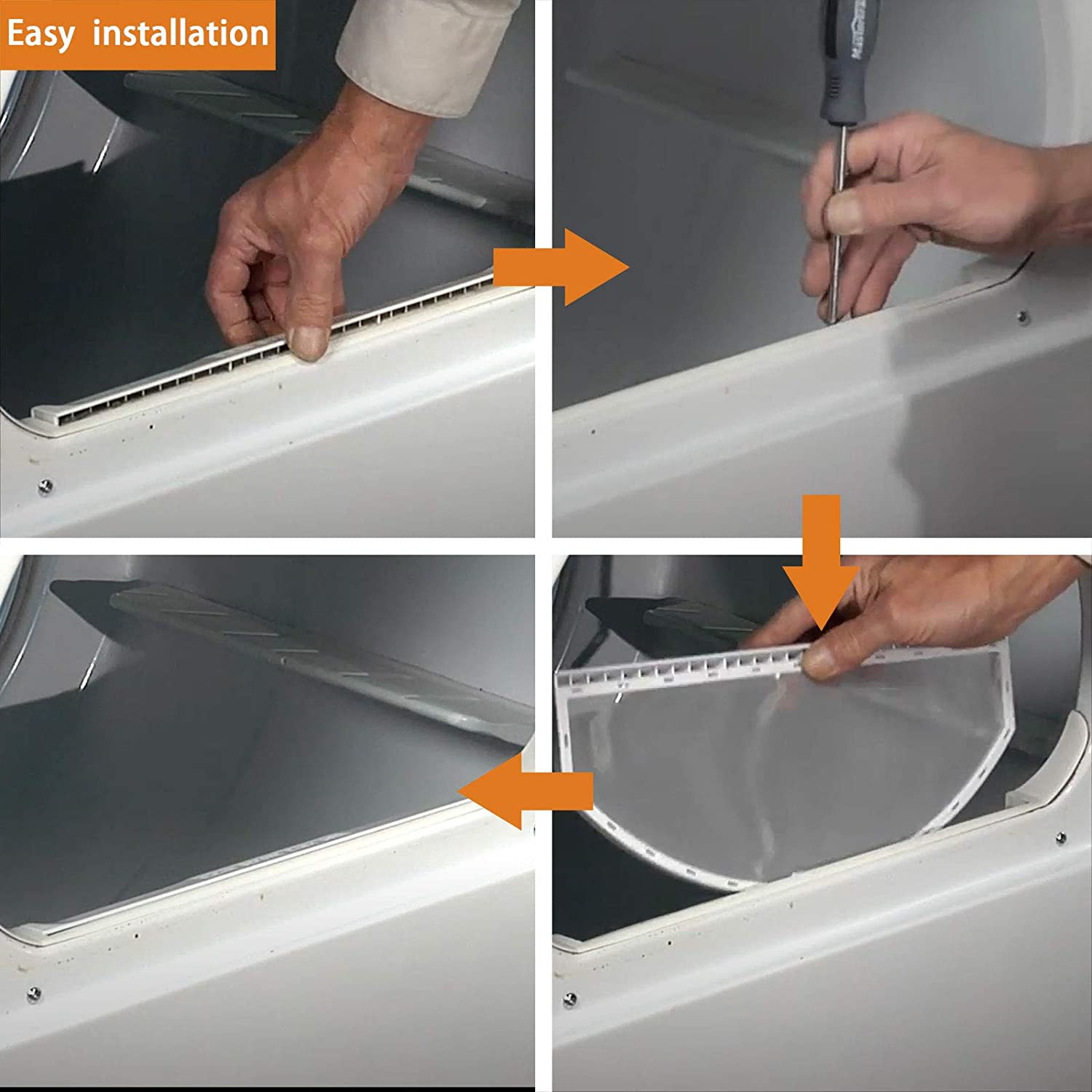 Easy installation