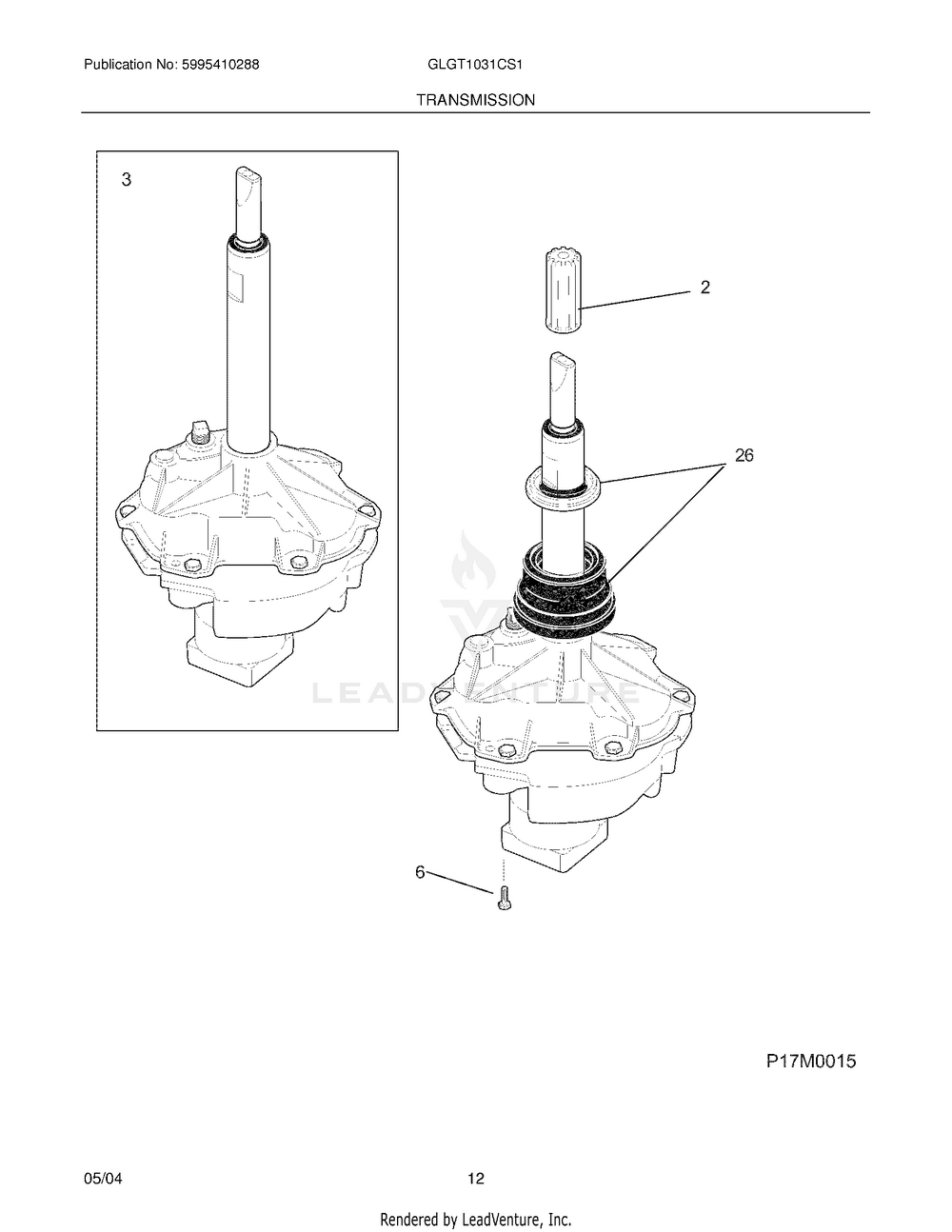 Publication No: 5995410288

GLGT1031CS1

TRANSMISSION

3

2

26

LEADVENTURE

6

P17M0015

05/04

12

Rendered by LeadVenture, Inc.