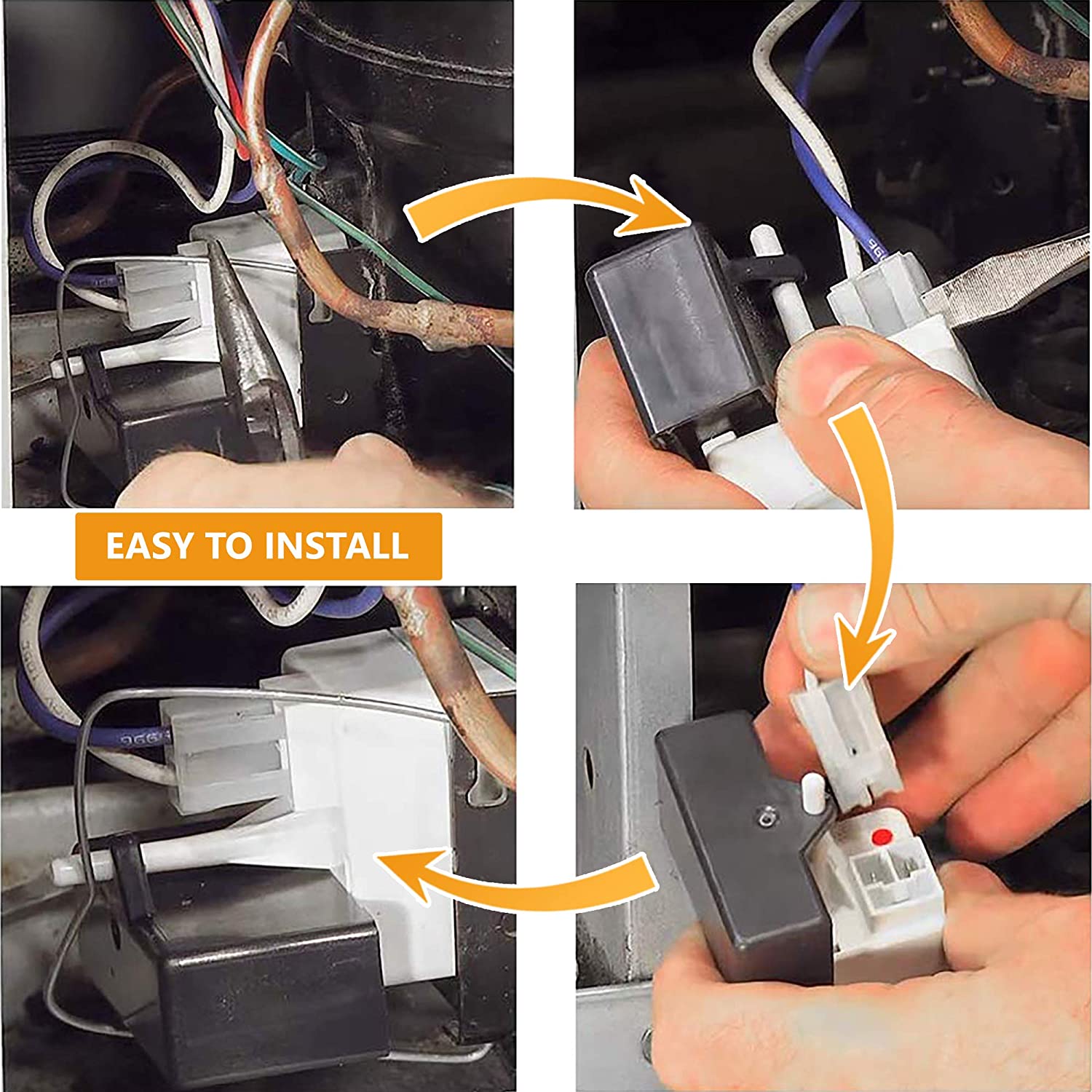 EASY TO INSTALL