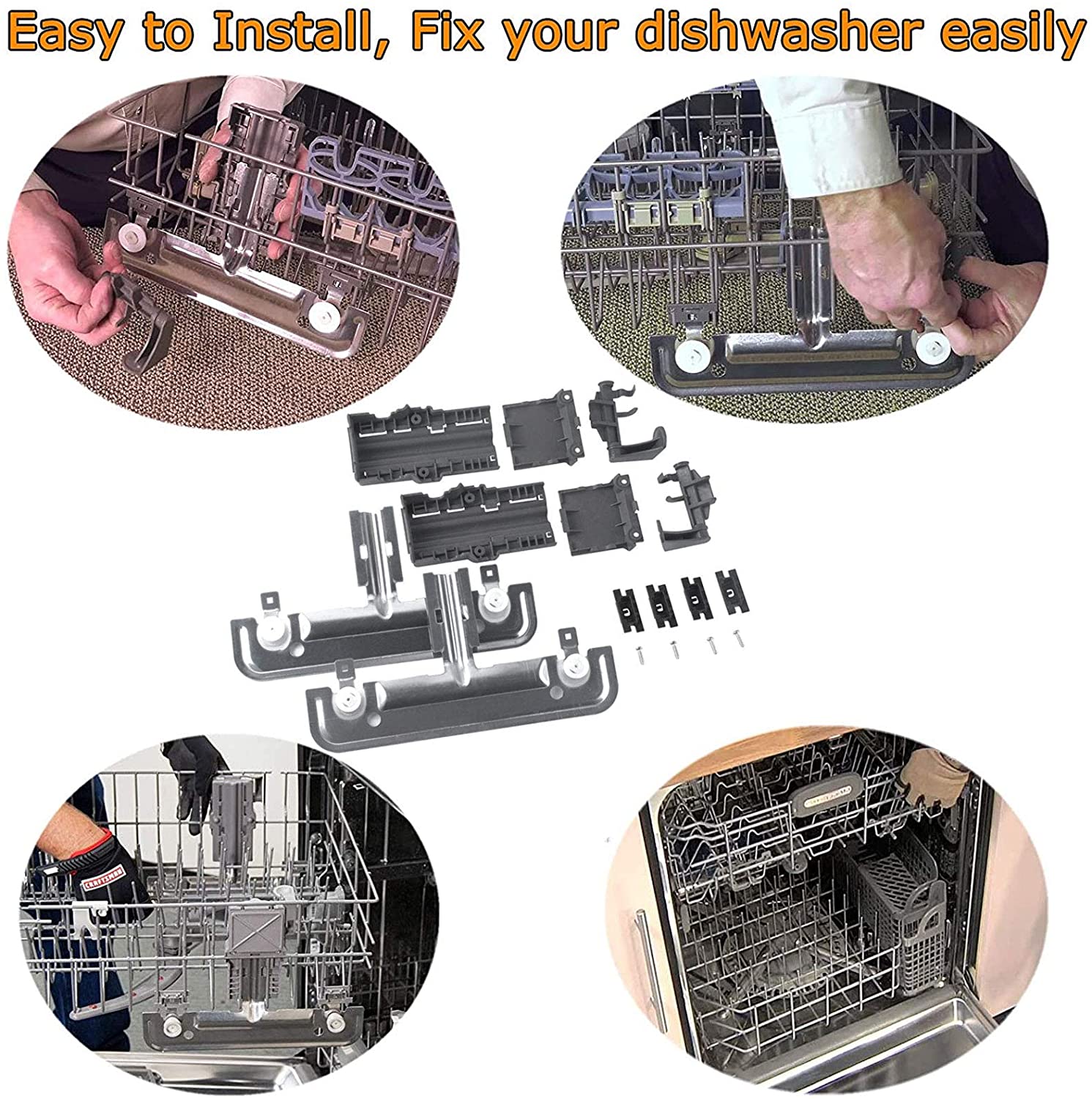 Easy to Install, Fix your dishwasher easily

CRAFTSMAN