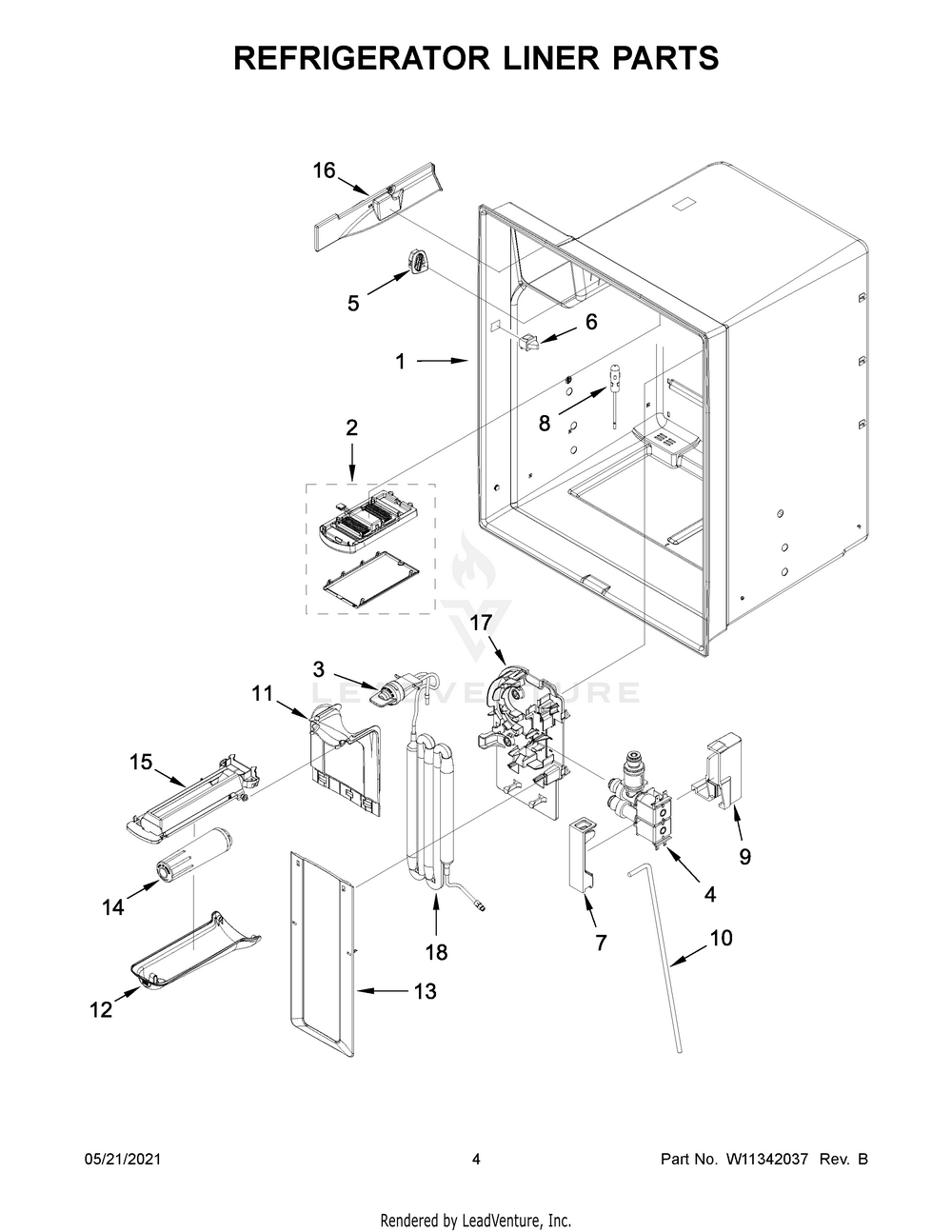 REFRIGERATOR LINER PARTS

16
5
6
1
8
2
17
3
11
15
14
12
13
18
7
4
9
10

LEADVENTURE

05/21/2021 4 Part No. W11342037 Rev. B

Rendered by LeadVenture, Inc.