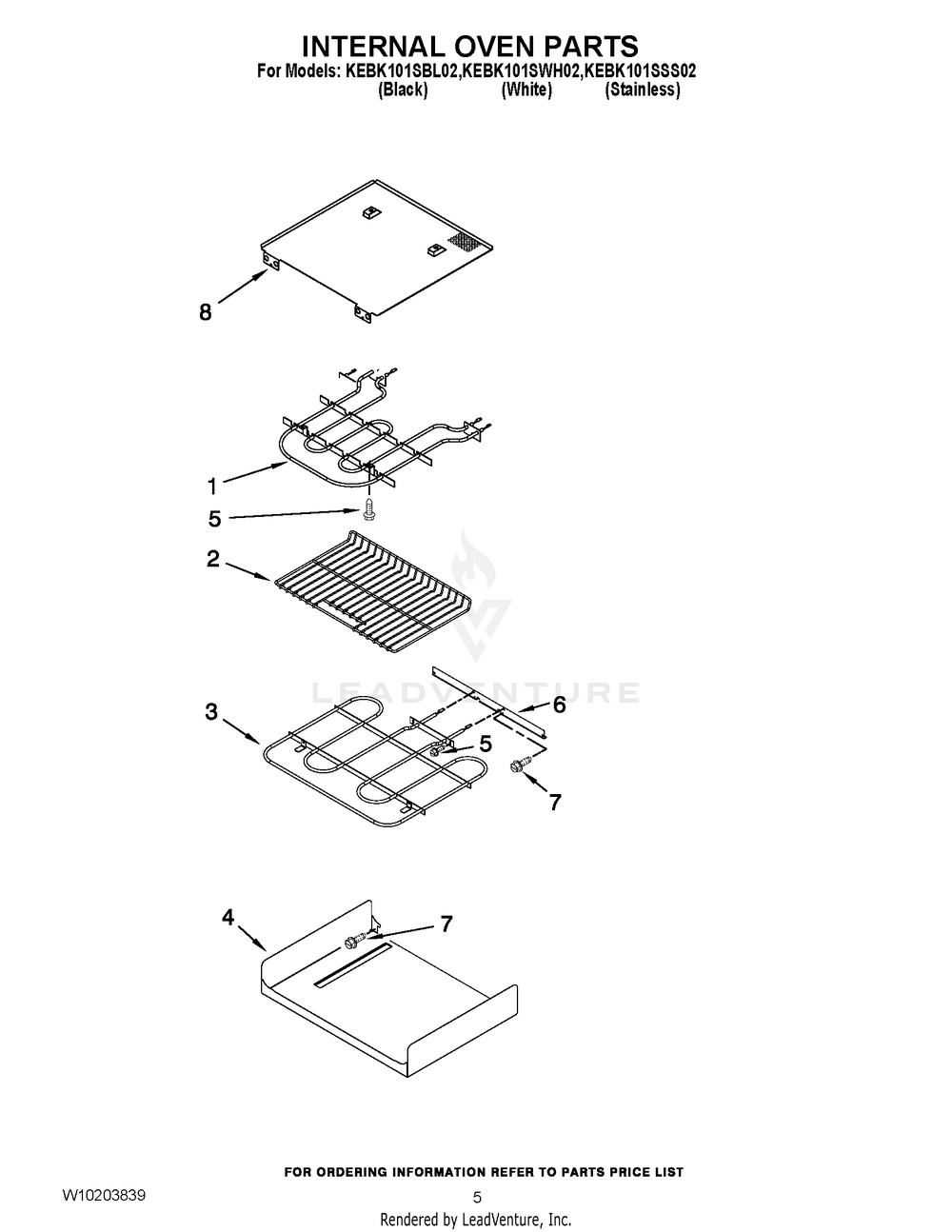 INTERNAL OVEN PARTS
For Models: KEBK101SBL02,KEBK101SWH02,KEBK101SSS02
(Black) (White) (Stainless)

8

1

5

2

LEADVENTURE

3

6

5

7

4

7

FOR ORDERING INFORMATION REFER TO PARTS PRICE LIST

W10203839

5

Rendered by LeadVenture, Inc.