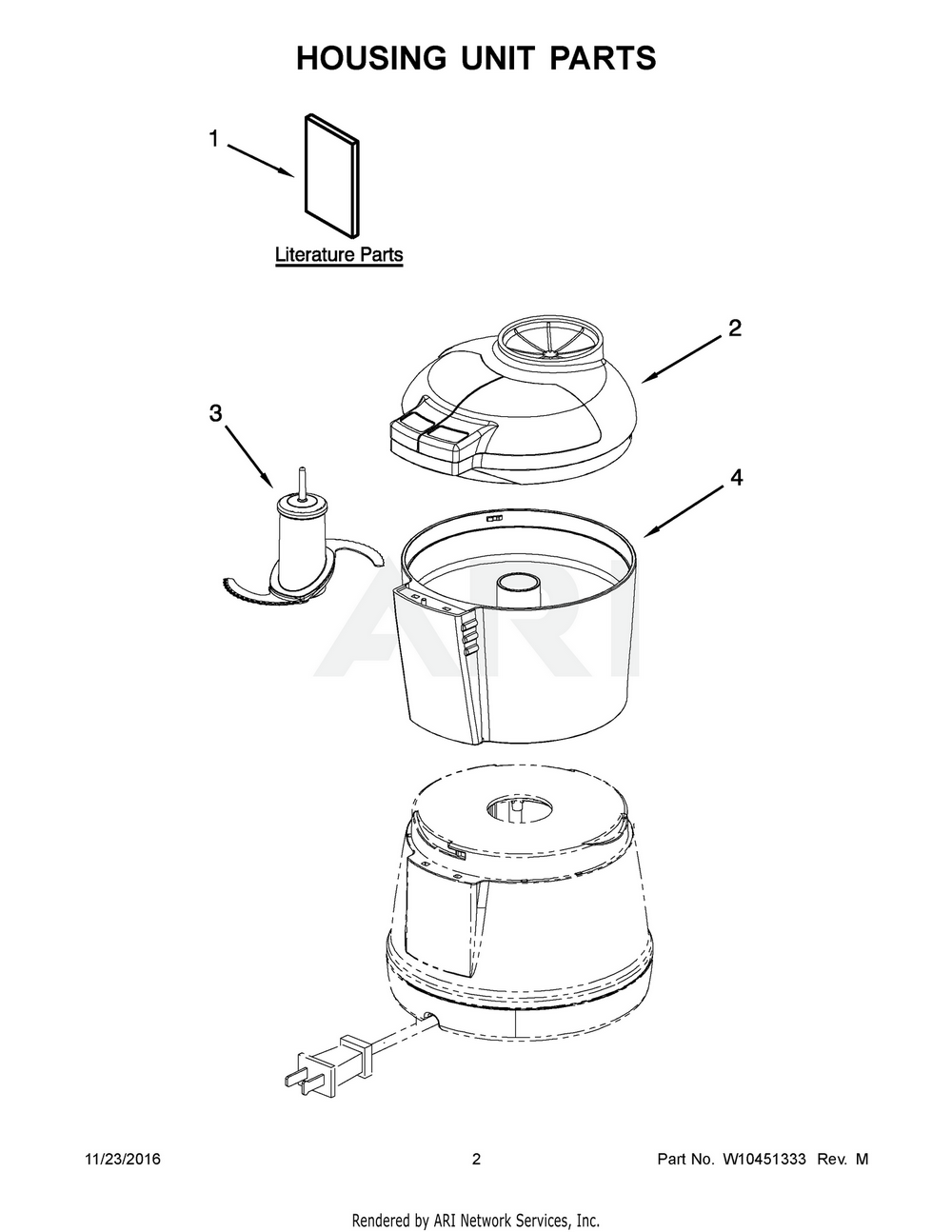 HOUSING UNIT PARTS

1

Literature Parts

2

3

4

ARI

11/23/2016

2

Part No. W10451333 Rev. M

Rendered by ARI Network Services, Inc.